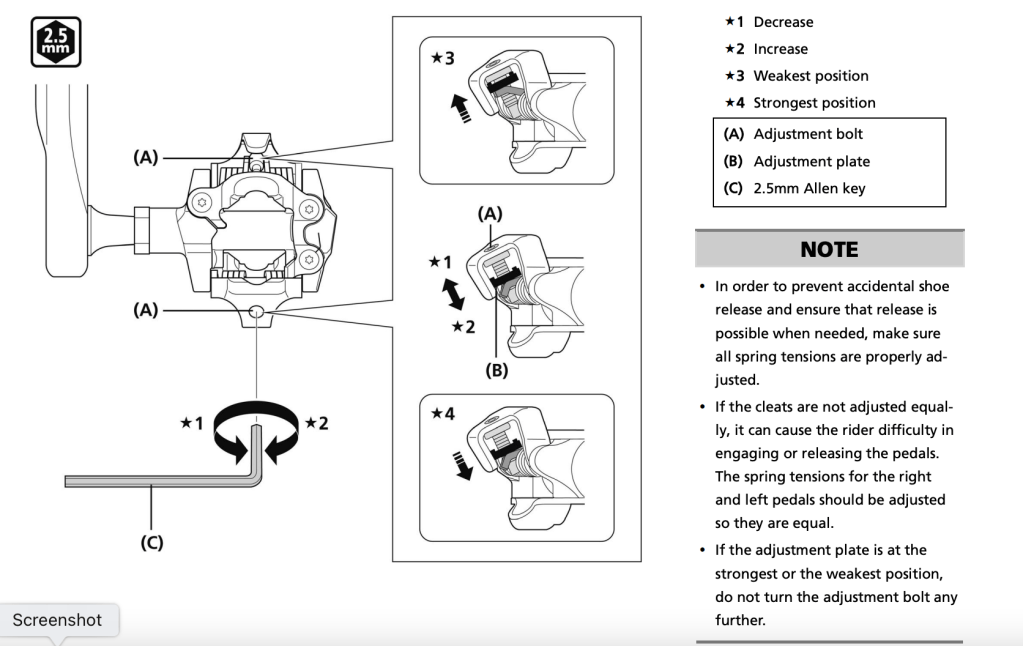 2.5 mm

(A)

(A)

★1

★2

(C)

★3

(A)

★1

★2

(B)

★4

★1 Decrease
★2 Increase
★3 Weakest position
★4 Strongest position

(A) Adjustment bolt
(B) Adjustment plate
(C) 2.5mm Allen key

NOTE

• In order to prevent accidental shoe release and ensure that release is possible when needed, make sure all spring tensions are properly adjusted.

• If the cleats are not adjusted equally, it can cause the rider difficulty in engaging or releasing the pedals. The spring tensions for the right and left pedals should be adjusted so they are equal.

• If the adjustment plate is at the strongest or the weakest position, do not turn the adjustment bolt any further.

Screenshot