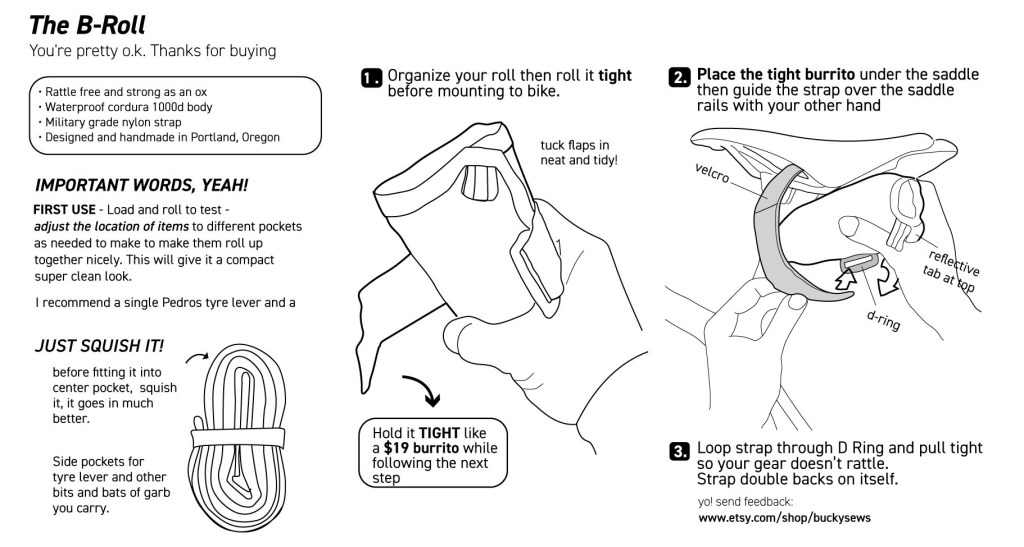 The B-Roll
You're pretty o.k. Thanks for buying

· Rattle free and strong as an ox
· Waterproof cordura 1000d body
· Military grade nylon strap
· Designed and handmade in Portland, Oregon

IMPORTANT WORDS, YEAH!

FIRST USE - Load and roll to test - adjust the location of items to different pockets as needed to make to make them roll up together nicely. This will give it a compact super clean look.

I recommend a single Pedros tyre lever and a

JUST SQUISH IT!

before fitting it into center pocket, squish it, it goes in much better.

Side pockets for tyre lever and other bits and bats of garb you carry.

1. Organize your roll then roll it tight before mounting to bike.

tuck flaps in neat and tidy!

Hold it TIGHT like a $19 burrito while following the next step

2. Place the tight burrito under the saddle then guide the strap over the saddle rails with your other hand

velcro

reflective tab at top

d-ring

3. Loop strap through D Ring and pull tight so your gear doesn't rattle. Strap double backs on itself.

yo! send feedback:
www.etsy.com/shop/buckysews